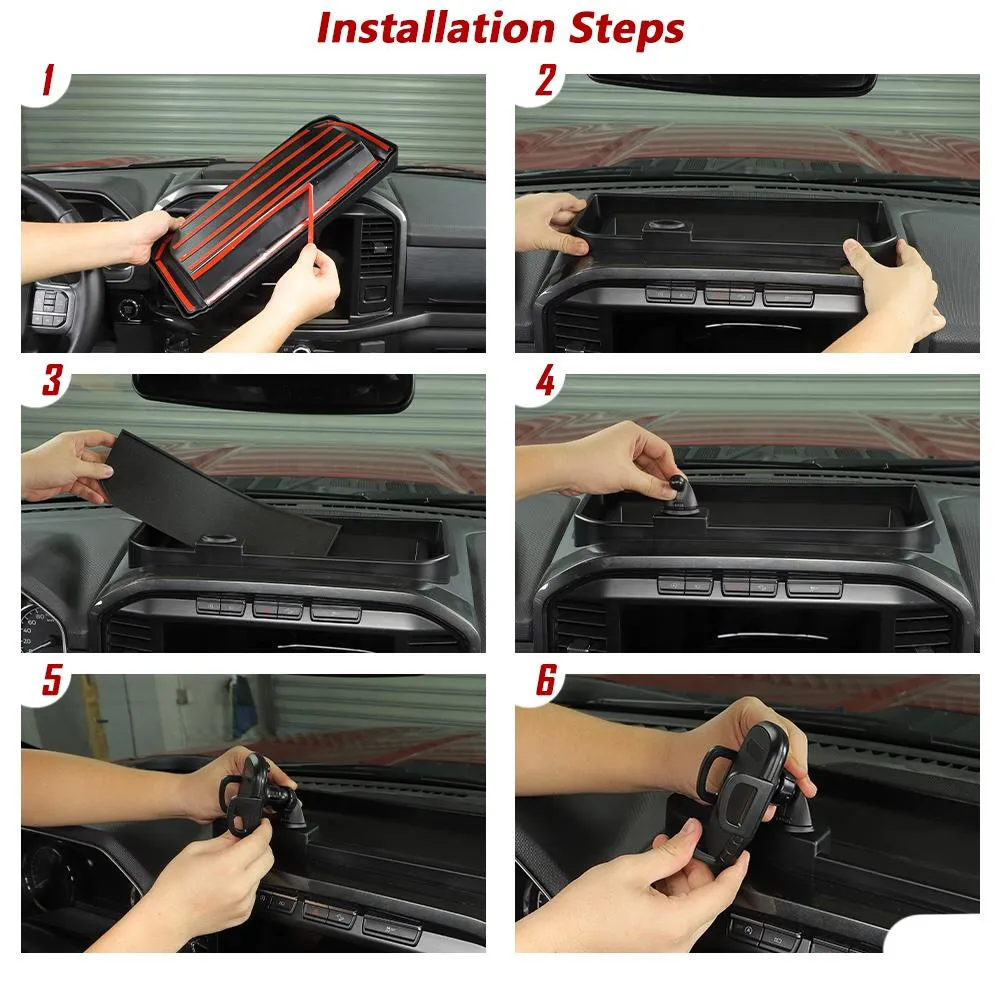 Installation Steps

1

2

3

4

5

6